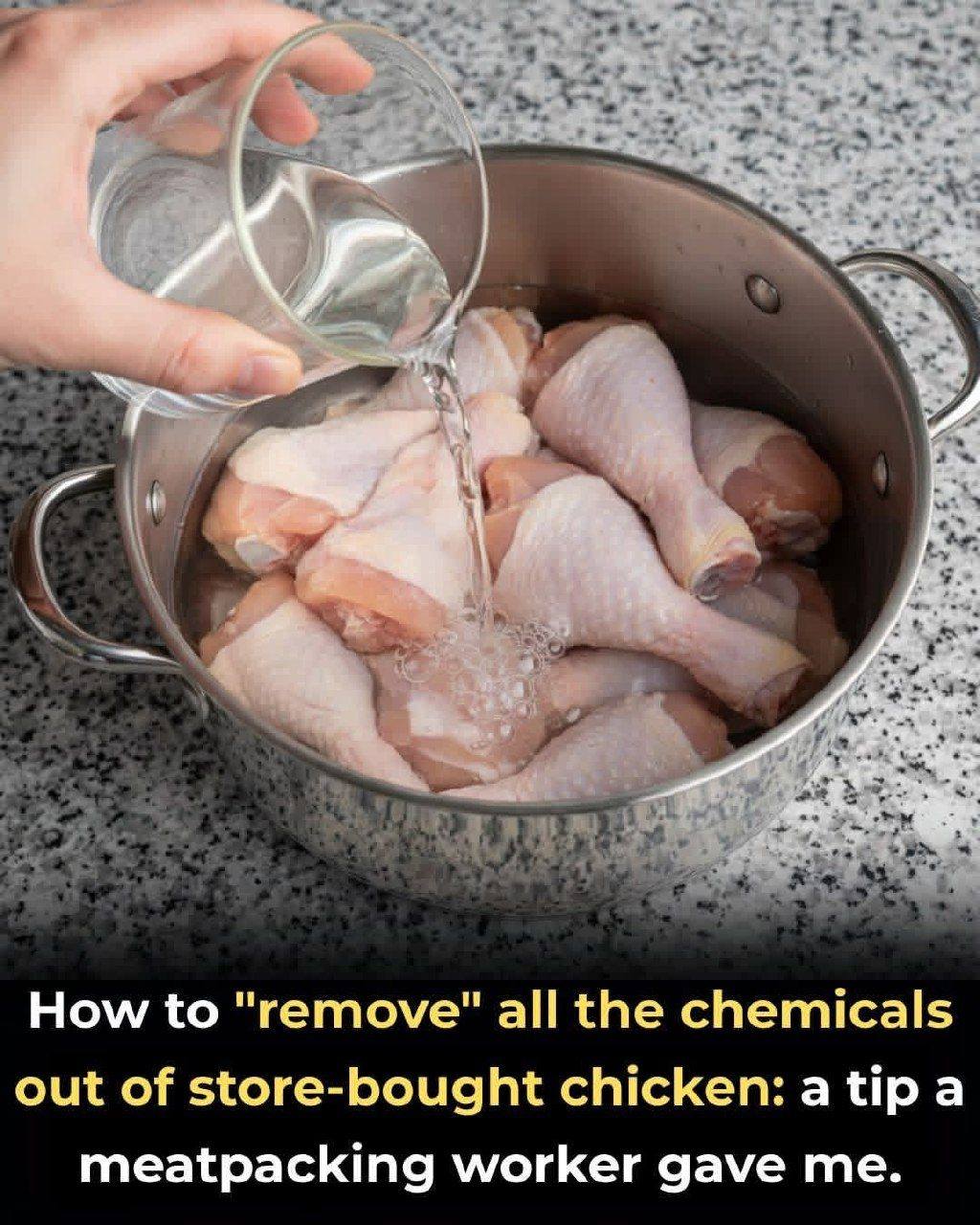 How to "remove" all the chemicals out of store-bought chicken: a tip a meatpacking worker gave me.