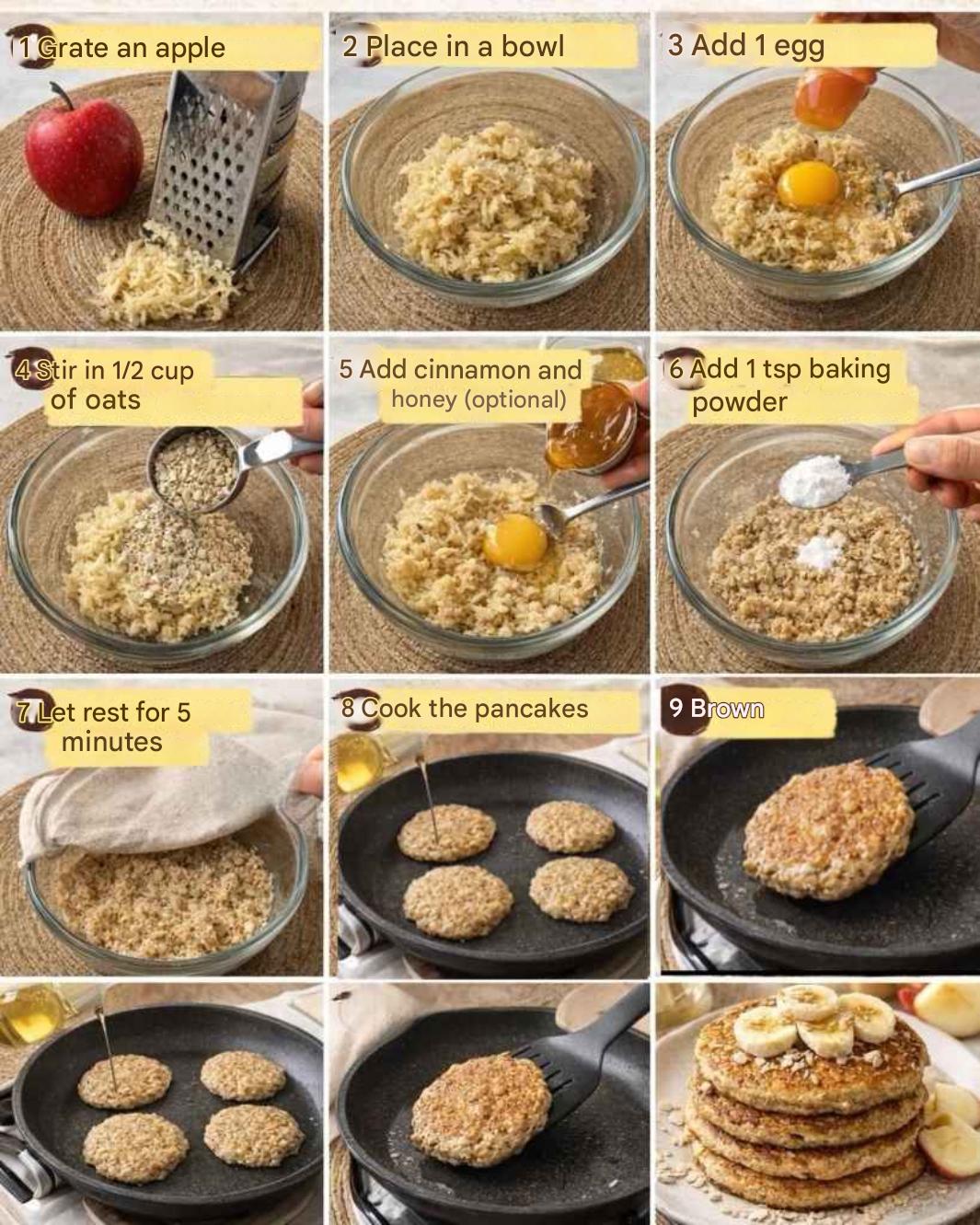 1 Grate an apple

2 Place in a bowl

3 Add 1 egg

4 Stir in 1/2 cup of oats

5 Add cinnamon and honey (optional)

6 Add 1 tsp baking powder

7 Let rest for 5 minutes

8 Cook the pancakes

9 Brown